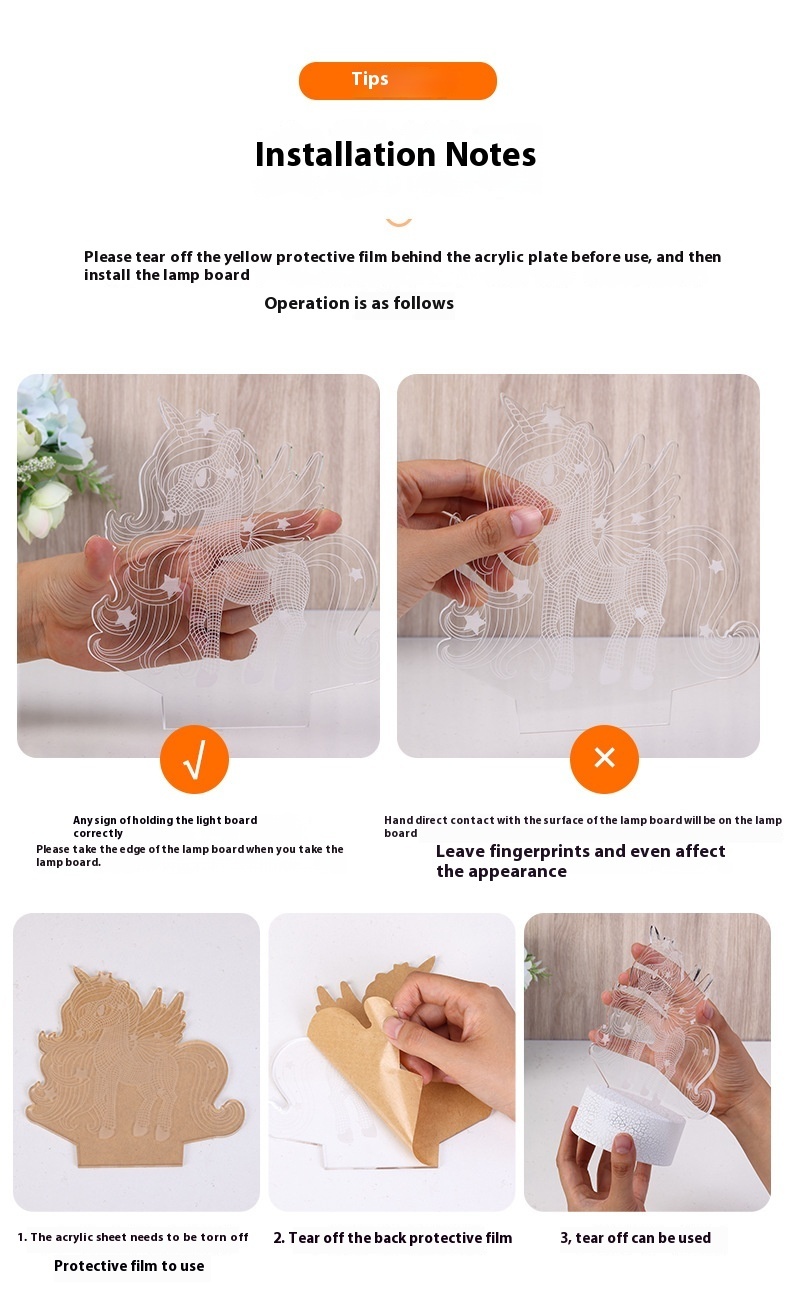 Tips

Installation Notes

Please tear off the yellow protective film behind the acrylic plate before use, and then install the lamp board

Operation is as follows

√

×

Any sign of holding the light board correctly

Please take the edge of the lamp board when you take the lamp board.

Hand direct contact with the surface of the lamp board will be on the lamp board

Leave fingerprints and even affect the appearance

1. The acrylic sheet needs to be torn off

Protective film to use

2. Tear off the back protective film

3, tear off can be used