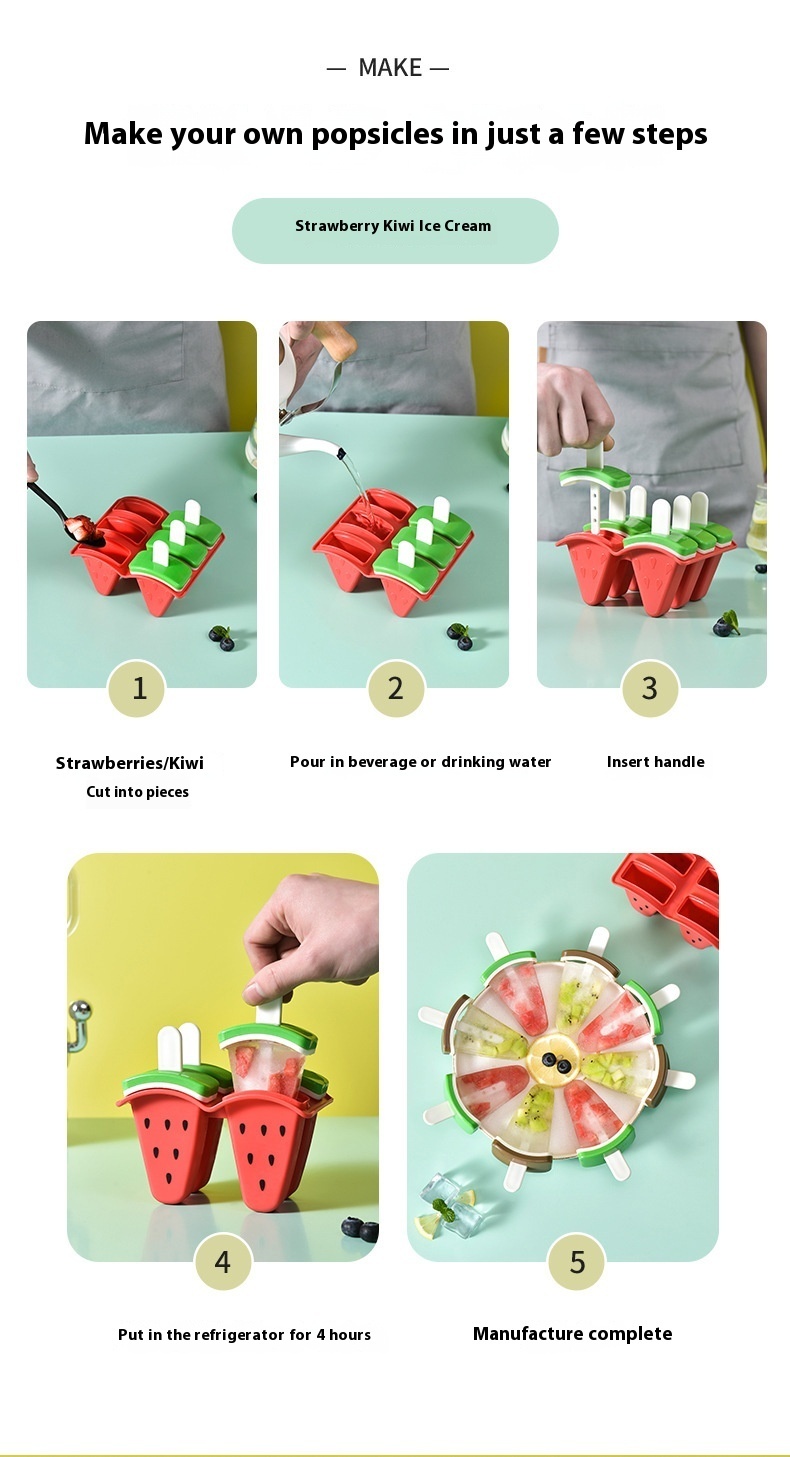 — MAKE —

Make your own popsicles in just a few steps

Strawberry Kiwi Ice Cream

1

Strawberries/Kiwi
Cut into pieces

2

Pour in beverage or drinking water

3

Insert handle

4

Put in the refrigerator for 4 hours

5

Manufacture complete