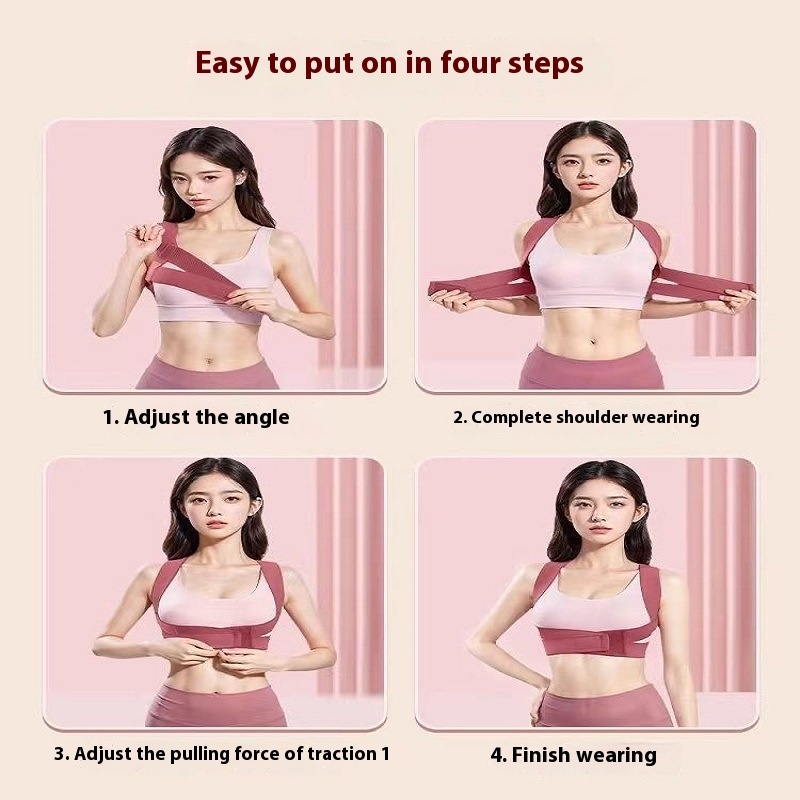 Easy to put on in four steps

1. Adjust the angle

2. Complete shoulder wearing

3. Adjust the pulling force of traction 1

4. Finish wearing