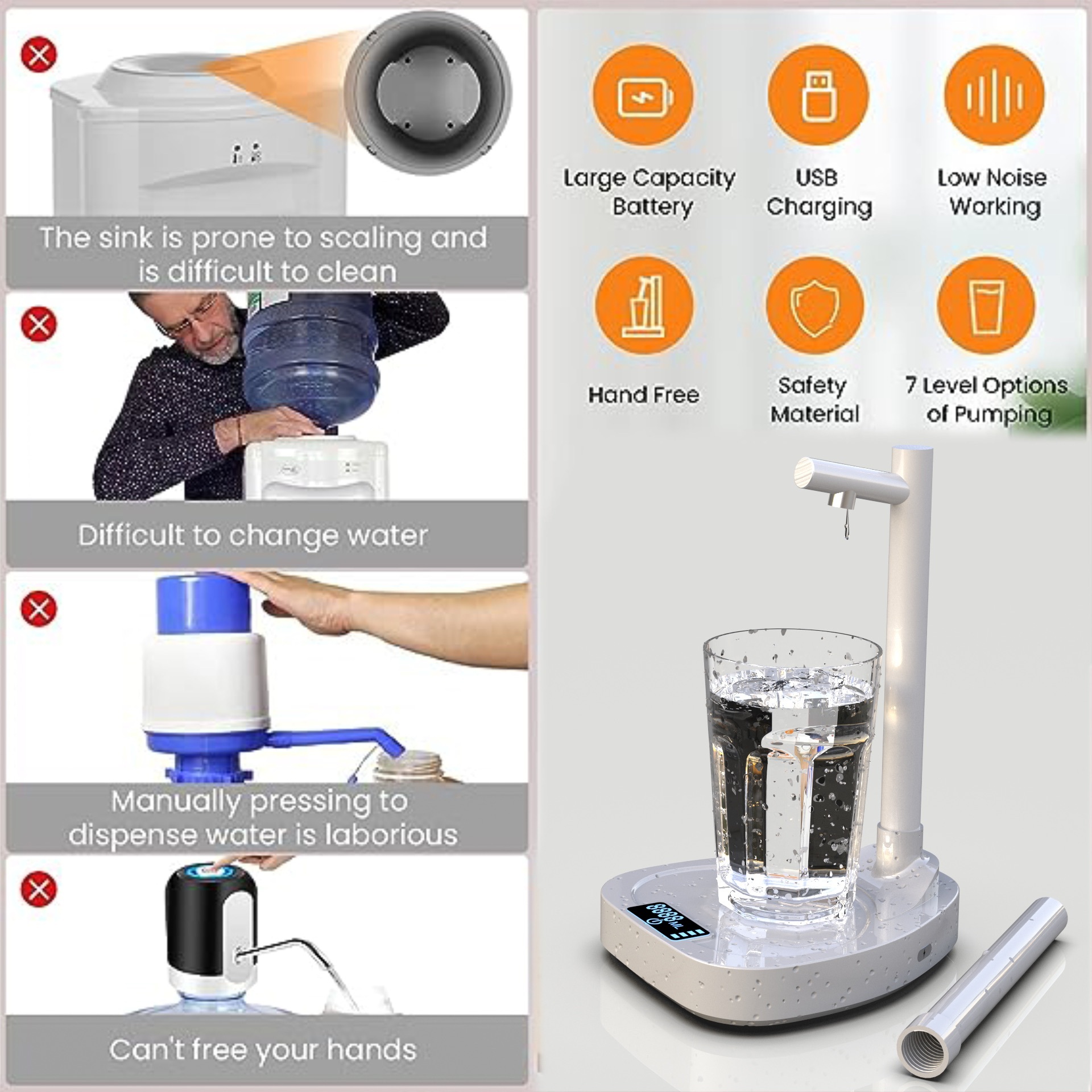 The sink is prone to scaling and is difficult to clean

Difficult to change water

Manually pressing to dispense water is laborious

Can't free your hands

Large Capacity Battery

USB Charging

Low Noise Working

Hand Free

Safety Material

7 Level Options of Pumping

8888 ML