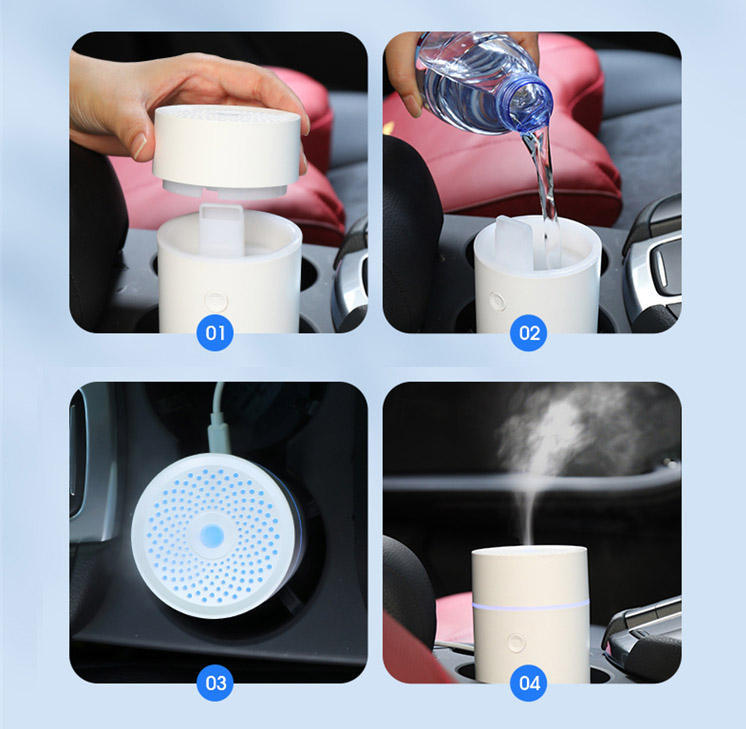 01

02

03

04